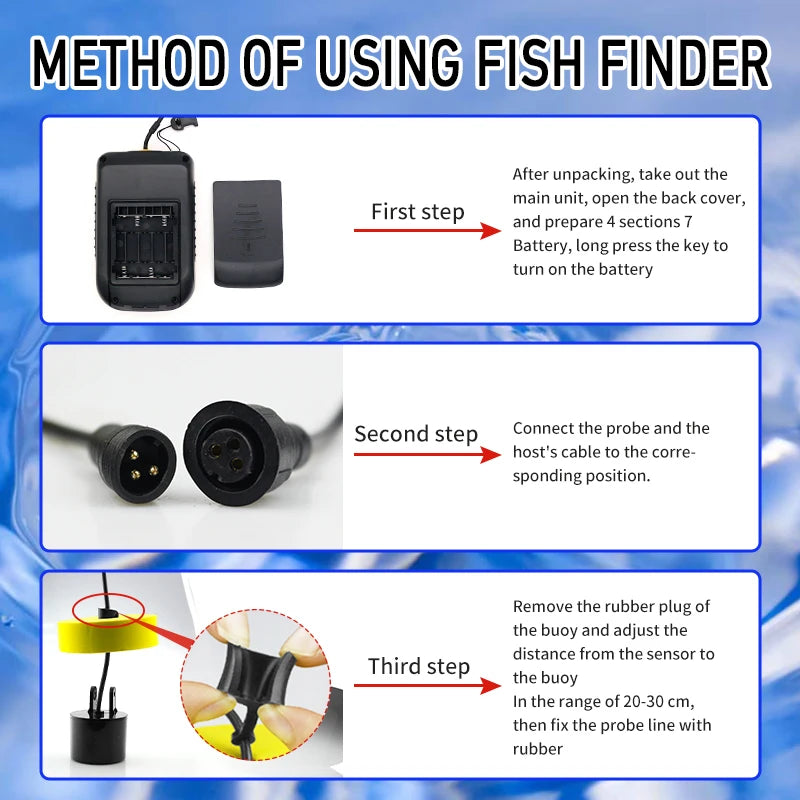 METHOD OF USING FISH FINDER

First step

After unpacking, take out the main unit, open the back cover, and prepare 4 sections 7 Battery, long press the key to turn on the battery

Second step

Connect the probe and the host's cable to the corresponding position.

Third step

Remove the rubber plug of the buoy and adjust the distance from the sensor to the buoy
In the range of 20-30 cm, then fix the probe line with rubber