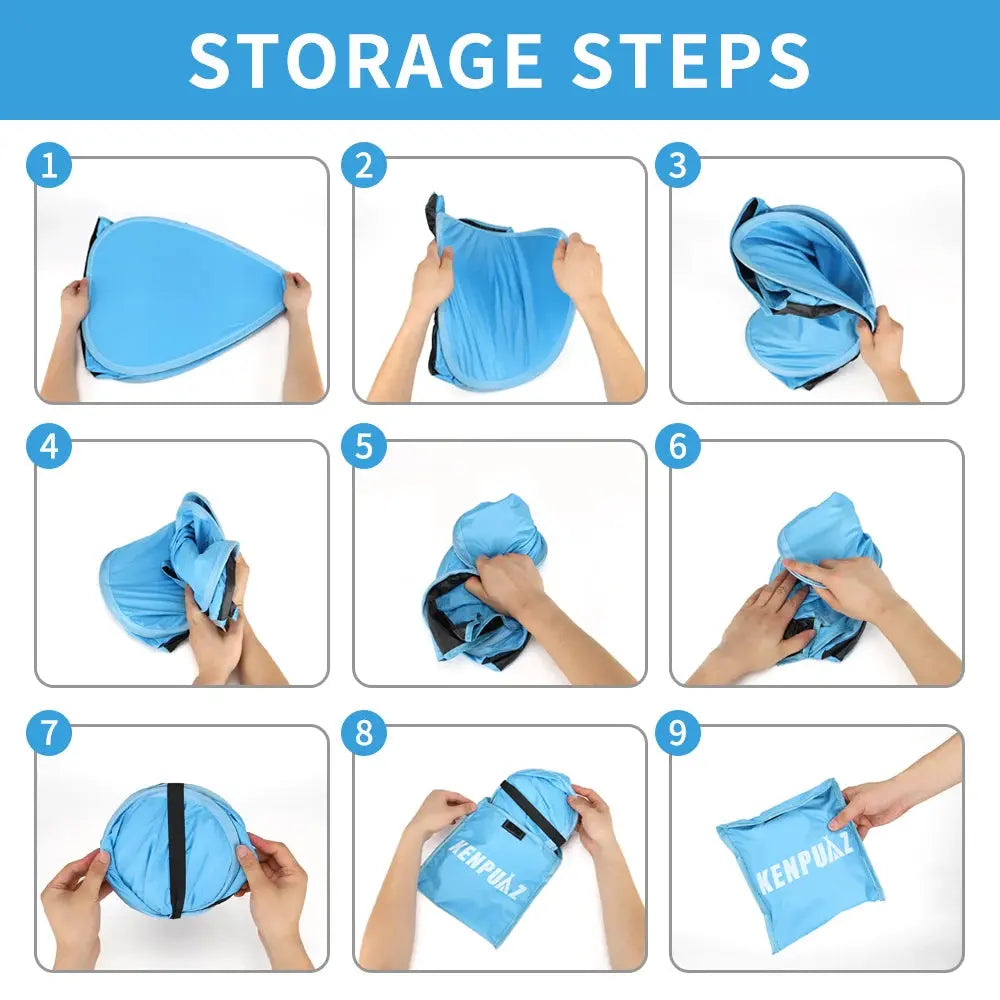 STORAGE STEPS

1

2

3

4

5

6

7

8

KENPUAZ

9

KENPUAZ