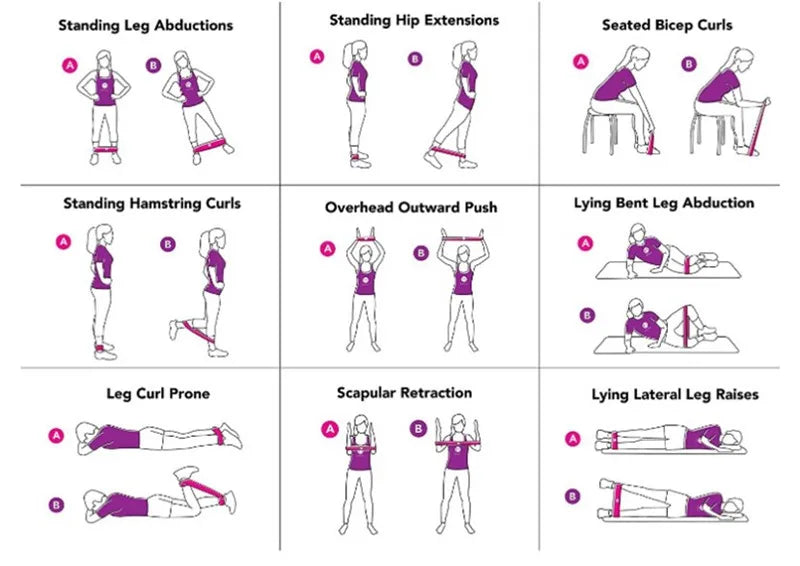 Standing Leg Abductions

A B

Standing Hip Extensions

A B

Seated Bicep Curls

A B

Standing Hamstring Curls

A B

Overhead Outward Push

A B

Lying Bent Leg Abduction

A

B

Leg Curl Prone

A

B

Scapular Retraction

A B

Lying Lateral Leg Raises

A

B